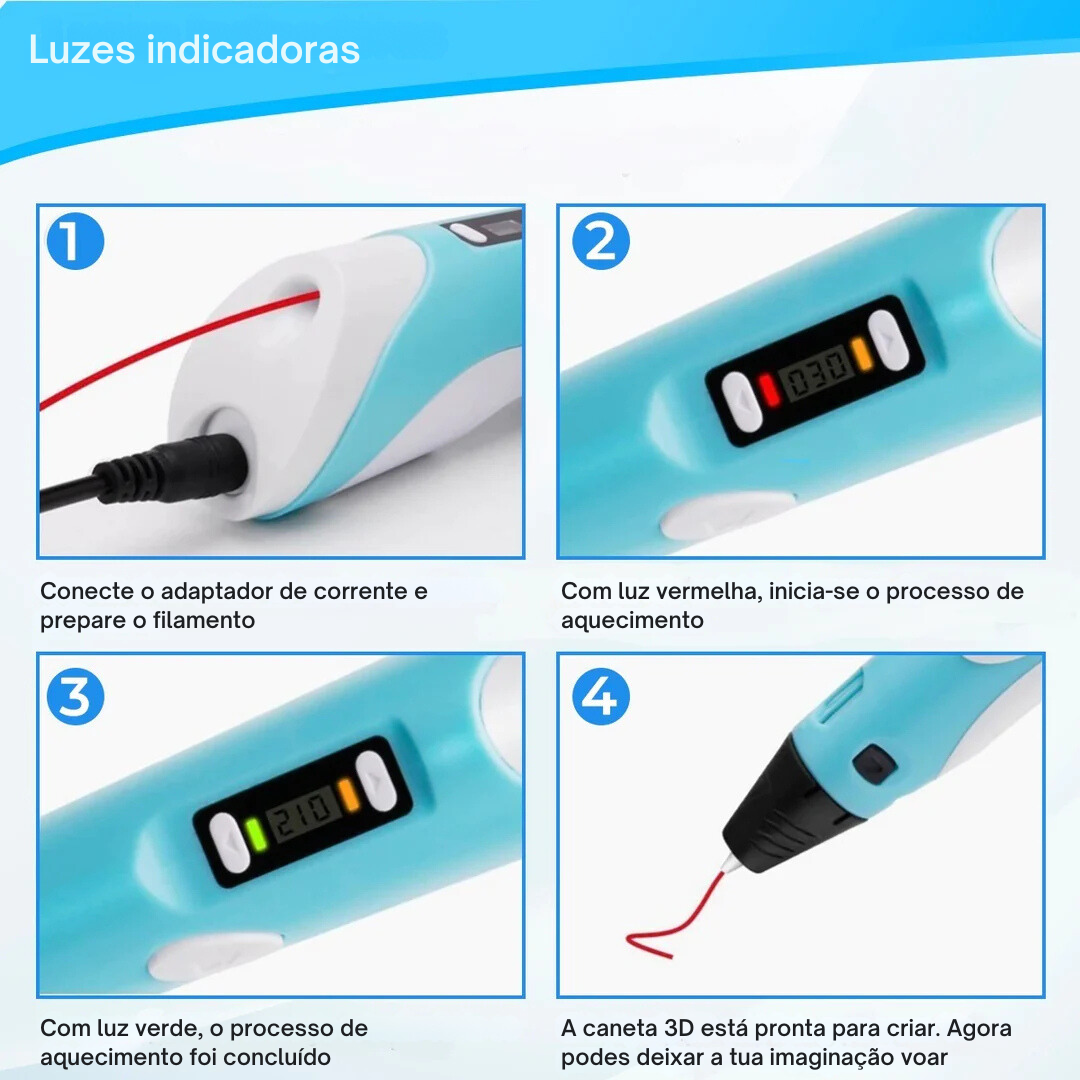 Luzes indicadoras

1

Conecte o adaptador de corrente e prepare o filamento

2

030

Com luz vermelha, inicia-se o processo de aquecimento

3

210

Com luz verde, o processo de aquecimento foi concluído

4

A caneta 3D está pronta para criar. Agora podes deixar a tua imaginação voar