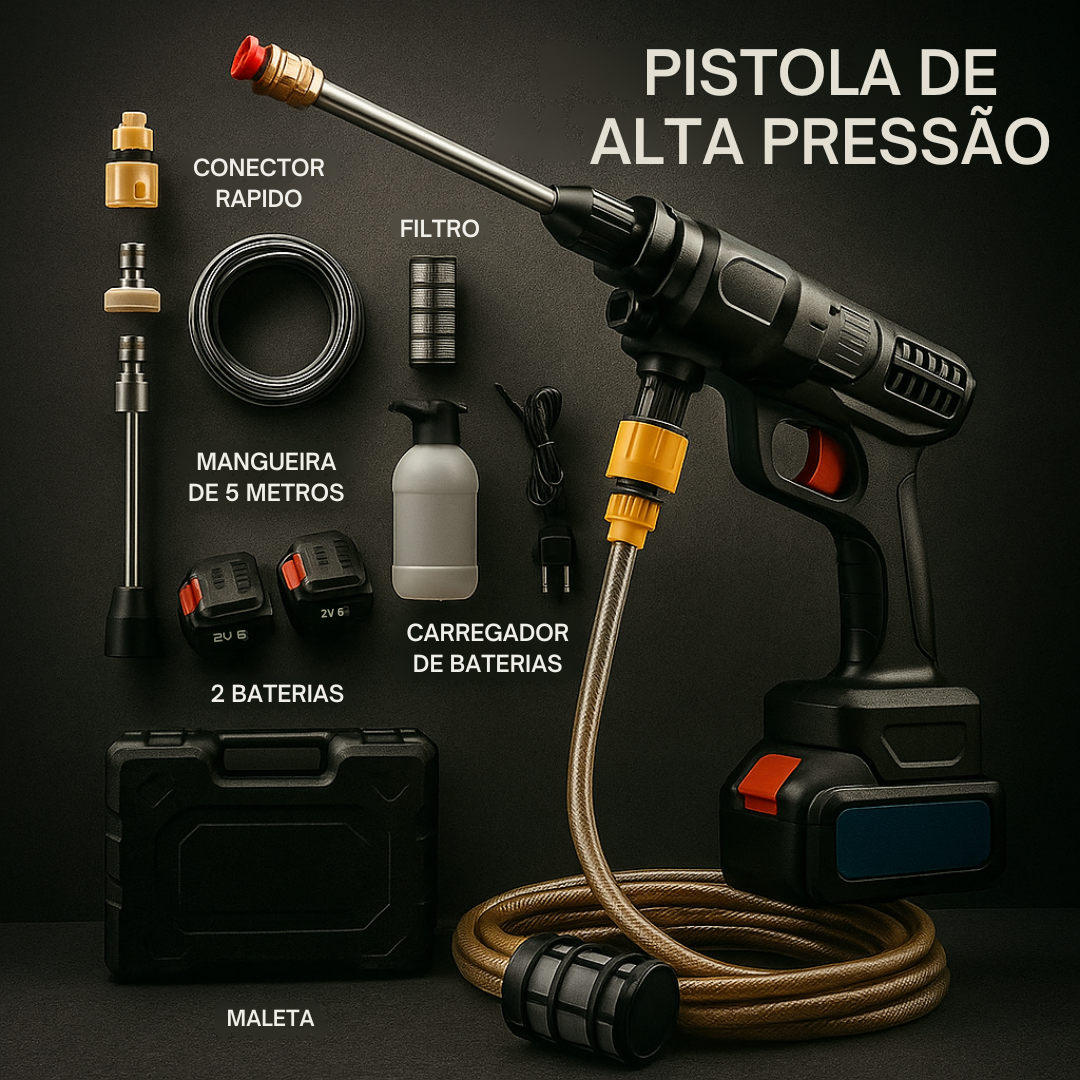 PISTOLA DE ALTA PRESSÃO

CONECTOR RAPIDO

FILTRO

MANGUEIRA DE 5 METROS

2V 6

2V 6

CARREGADOR DE BATERIAS

2 BATERIAS

MALETA