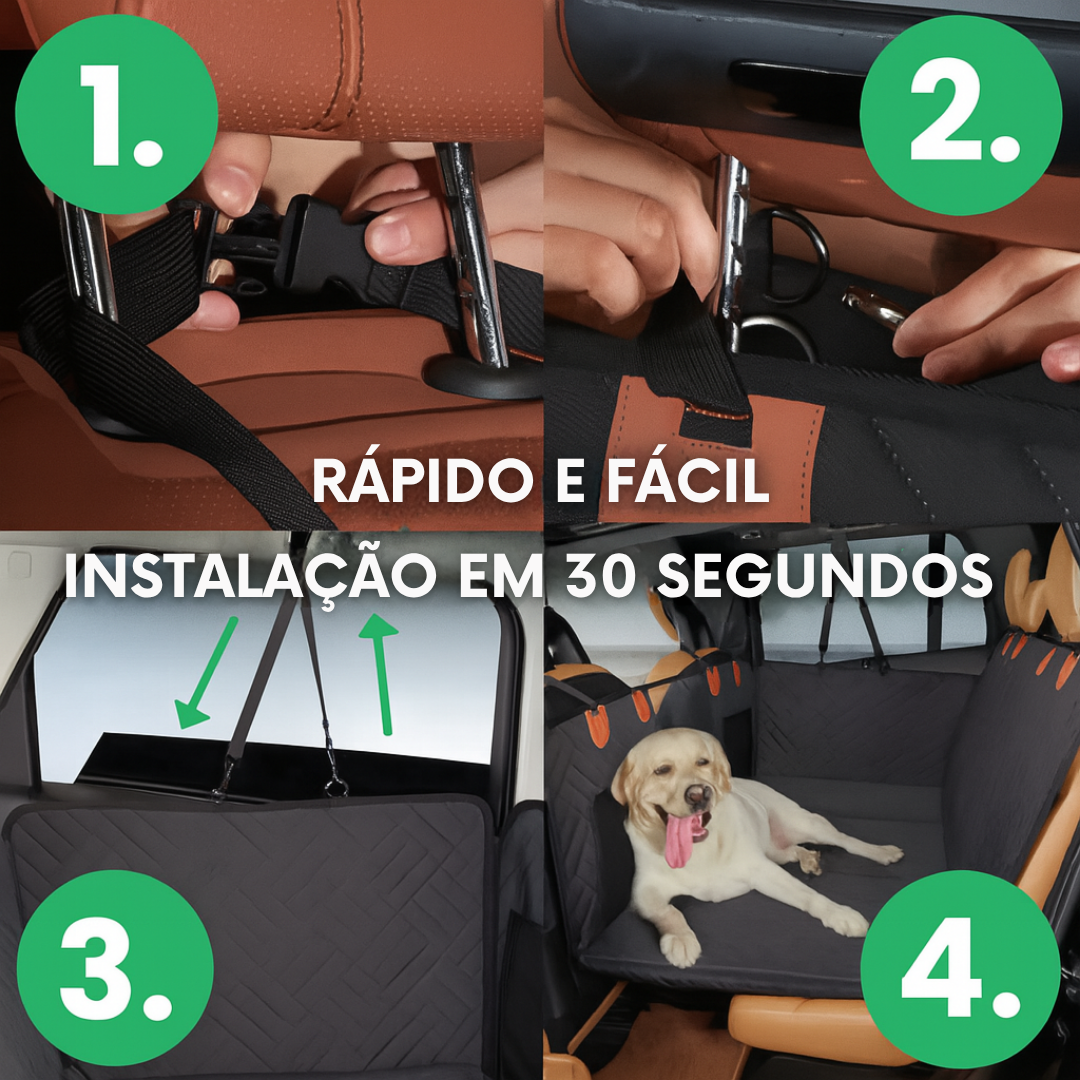 1.

2.

RÁPIDO E FÁCIL

INSTALAÇÃO EM 30 SEGUNDOS

3.

4.